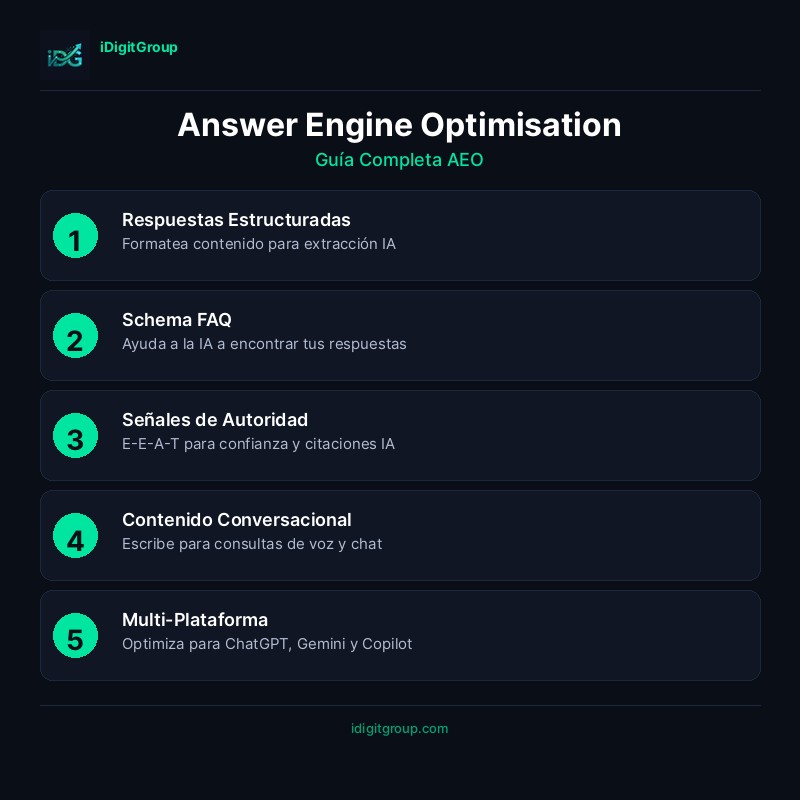 iDG

iDigitGroup

Answer Engine Optimisation

Guía Completa AEO

1

Respuestas Estructuradas

Formatea contenido para extracción IA

2

Schema FAQ

Ayuda a la IA a encontrar tus respuestas

3

Señales de Autoridad

E-E-A-T para confianza y citaciones IA

4

Contenido Conversacional

Escribe para consultas de voz y chat

5

Multi-Plataforma

Optimiza para ChatGPT, Gemini y Copilot

idigitgroup.com