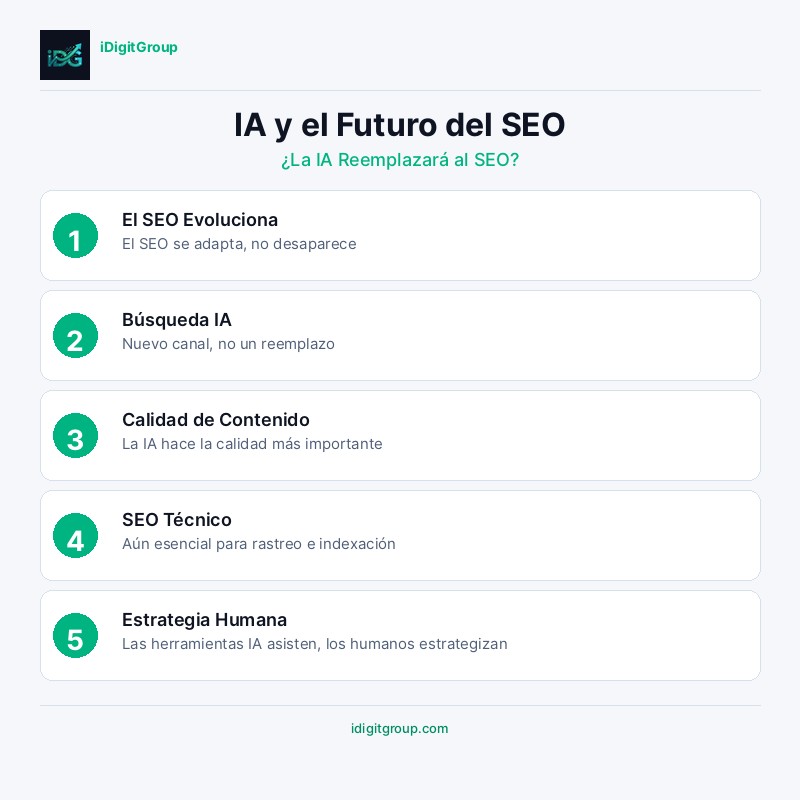 iDG

iDigitGroup

IA y el Futuro del SEO

¿La IA Reemplazará al SEO?

1
El SEO Evoluciona
El SEO se adapta, no desaparece

2
Búsqueda IA
Nuevo canal, no un reemplazo

3
Calidad de Contenido
La IA hace la calidad más importante

4
SEO Técnico
Aún esencial para rastreo e indexación

5
Estrategia Humana
Las herramientas IA asisten, los humanos estrategizan

idigitgroup.com