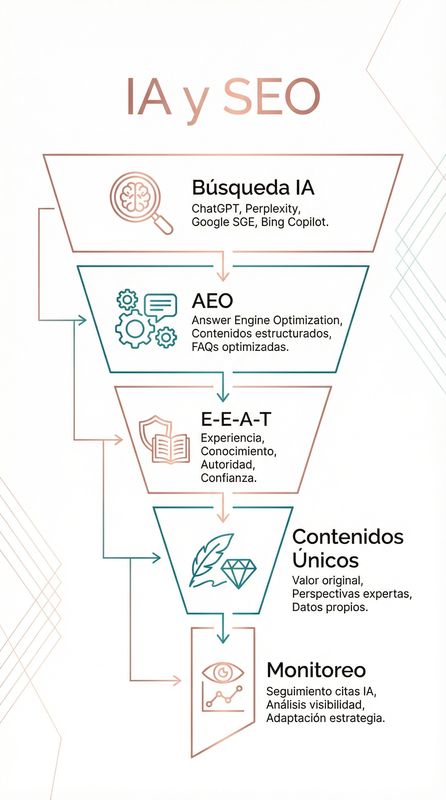 IA y SEO

Búsqueda IA
ChatGPT, Perplexity, Google SGE, Bing Copilot.

AEO
Answer Engine Optimization, Contenidos estructurados, FAQs optimizadas.

E-E-A-T
Experiencia, Conocimiento, Autoridad, Confianza.

Contenidos Únicos
Valor original, Perspectivas expertas, Datos propios.

Monitoreo
Seguimiento citas IA, Análisis visibilidad, Adaptación estrategia.