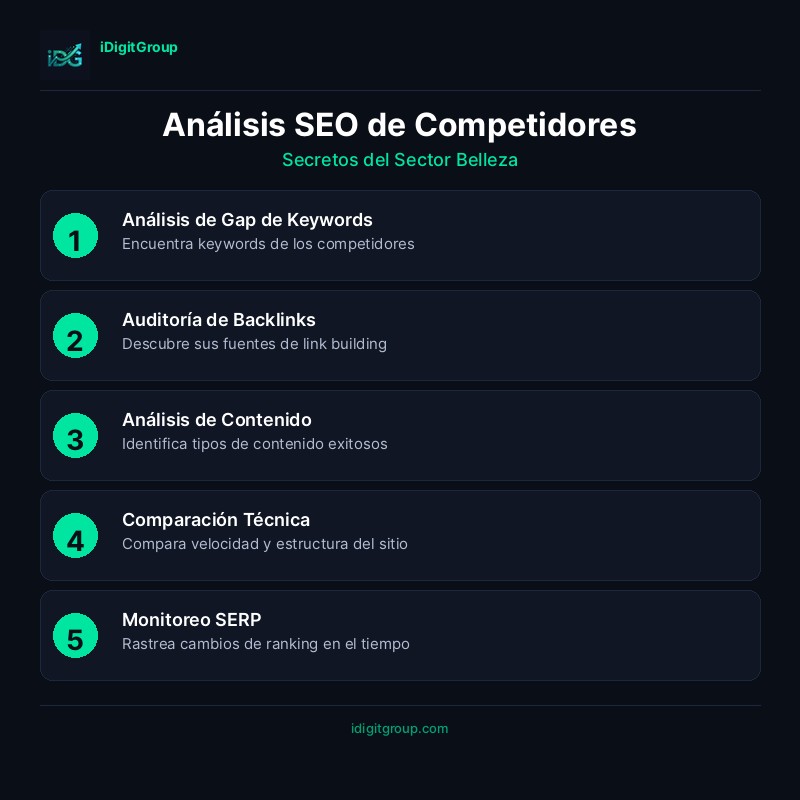 iDG

iDigitGroup

Análisis SEO de Competidores

Secretos del Sector Belleza

1
Análisis de Gap de Keywords
Encuentra keywords de los competidores

2
Auditoría de Backlinks
Descubre sus fuentes de link building

3
Análisis de Contenido
Identifica tipos de contenido exitosos

4
Comparación Técnica
Compara velocidad y estructura del sitio

5
Monitoreo SERP
Rastrea cambios de ranking en el tiempo

idigitgroup.com