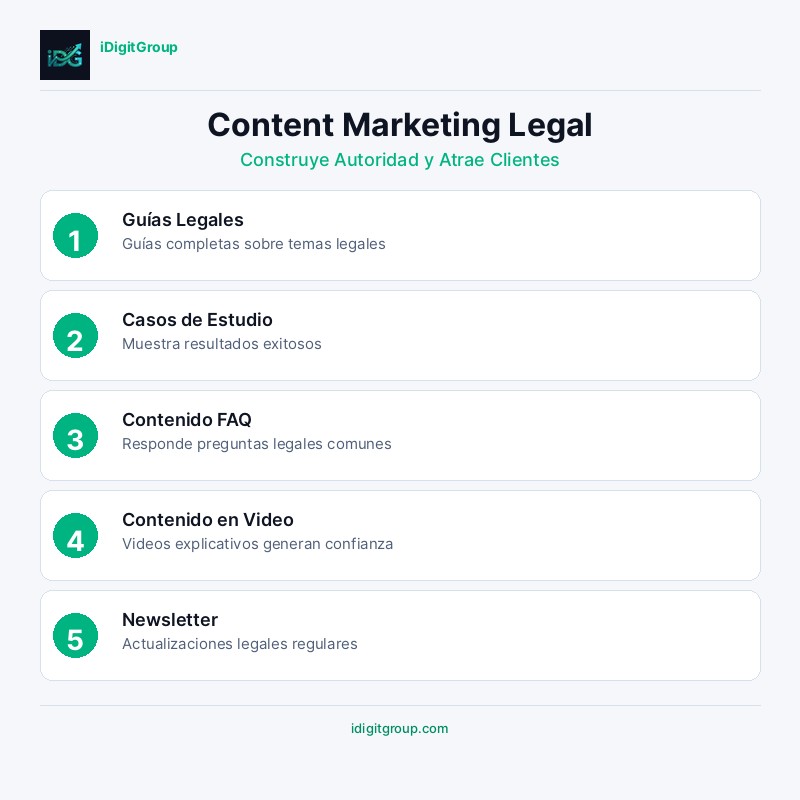 iDG

iDigitGroup

Content Marketing Legal

Construye Autoridad y Atrae Clientes

1
Guías Legales
Guías completas sobre temas legales

2
Casos de Estudio
Muestra resultados exitosos

3
Contenido FAQ
Responde preguntas legales comunes

4
Contenido en Video
Videos explicativos generan confianza

5
Newsletter
Actualizaciones legales regulares

idigitgroup.com