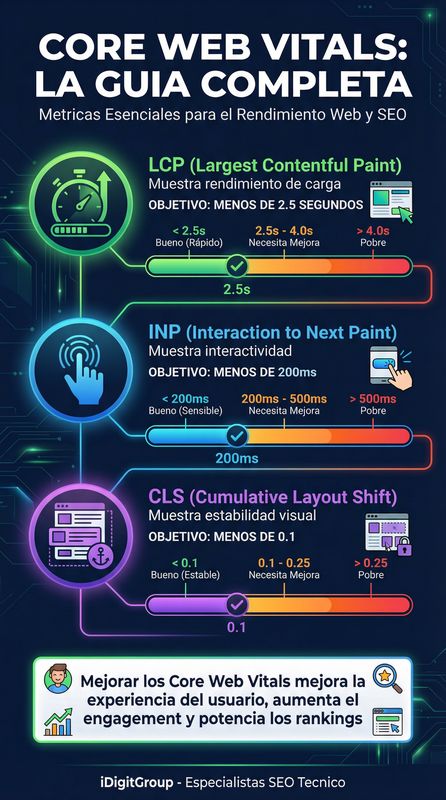 CORE WEB VITALS:
LA GUIA COMPLETA

Metricas Esenciales para el Rendimiento Web y SEO

LCP (Largest Contentful Paint)
Muestra rendimiento de carga
OBJETIVO: MENOS DE 2.5 SEGUNDOS

< 2.5s
Bueno (Rápido)
2.5s - 4.0s
Necesita Mejora
> 4.0s
Pobre
2.5s

INP (Interaction to Next Paint)
Muestra interactividad
OBJETIVO: MENOS DE 200ms

< 200ms
Bueno (Sensible)
200ms - 500ms
Necesita Mejora
> 500ms
Pobre
200ms

CLS (Cumulative Layout Shift)
Muestra estabilidad visual
OBJETIVO: MENOS DE 0.1

< 0.1
Bueno (Estable)
0.1 - 0.25
Necesita Mejora
> 0.25
Pobre
0.1

Mejorar los Core Web Vitals mejora la experiencia del usuario, aumenta el engagement y potencia los rankings

iDigitGroup - Especialistas SEO Tecnico