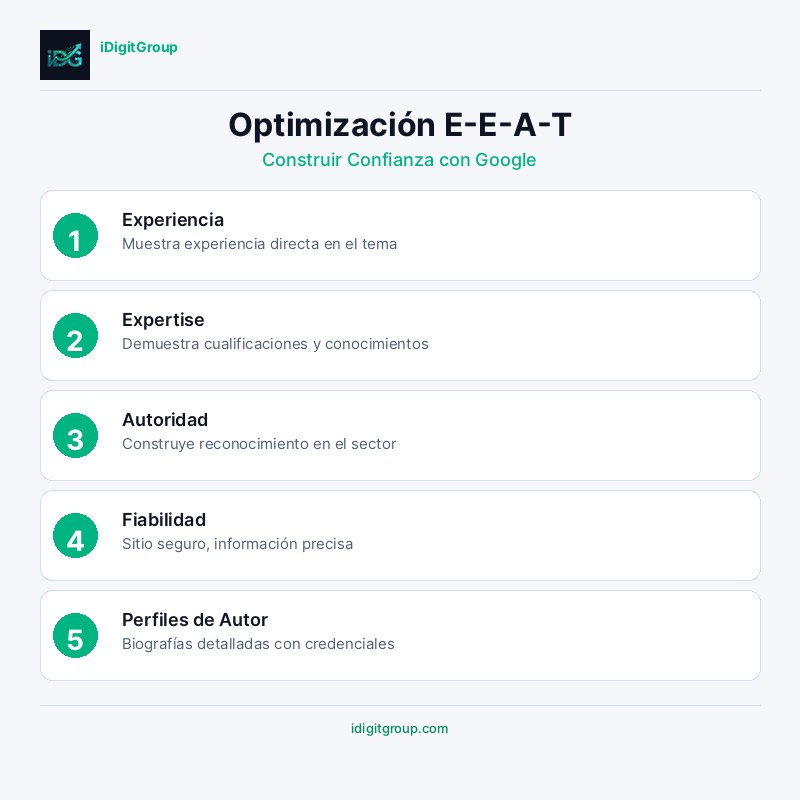 iDG

iDigitGroup

Optimización E-E-A-T

Construir Confianza con Google

1
Experiencia
Muestra experiencia directa en el tema

2
Expertise
Demuestra cualificaciones y conocimientos

3
Autoridad
Construye reconocimiento en el sector

4
Fiabilidad
Sitio seguro, información precisa

5
Perfiles de Autor
Biografías detalladas con credenciales

idigitgroup.com