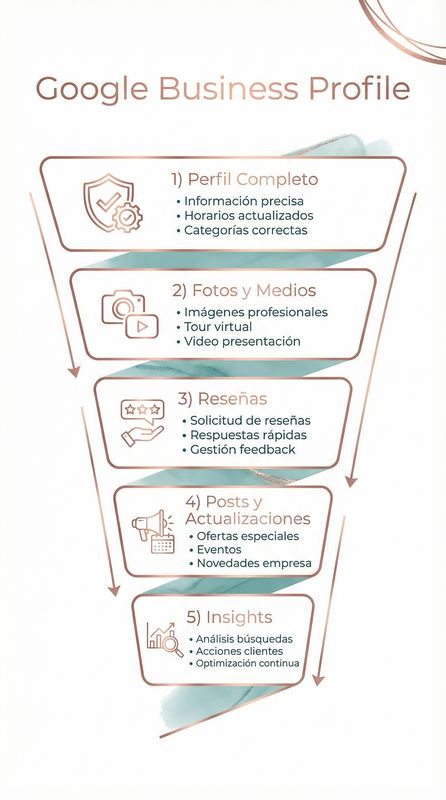 Google Business Profile

1) Perfil Completo
• Información precisa
• Horarios actualizados
• Categorías correctas

2) Fotos y Medios
• Imágenes profesionales
• Tour virtual
• Video presentación

3) Reseñas
• Solicitud de reseñas
• Respuestas rápidas
• Gestión feedback

4) Posts y Actualizaciones
• Ofertas especiales
• Eventos
• Novedades empresa

5) Insights
• Análisis búsquedas
• Acciones clientes
• Optimización continua