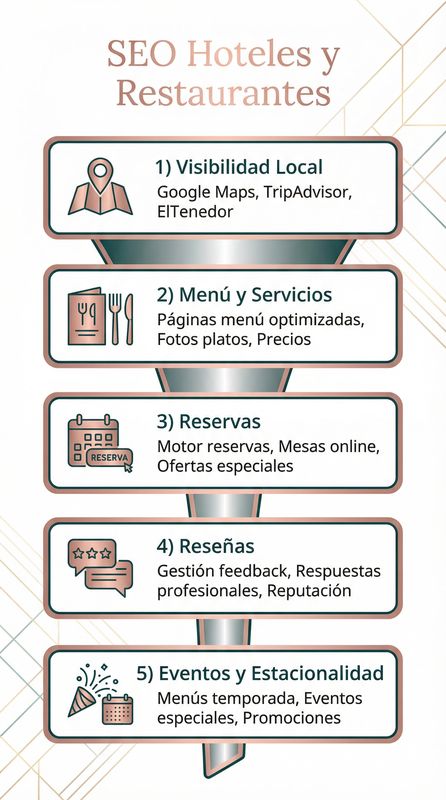 SEO Hoteles y Restaurantes

1) Visibilidad Local
Google Maps, TripAdvisor, ElTenedor

2) Menú y Servicios
Páginas menú optimizadas, Fotos platos, Precios

RESERVA

3) Reservas
Motor reservas, Mesas online, Ofertas especiales

4) Reseñas
Gestión feedback, Respuestas profesionales, Reputación

5) Eventos y Estacionalidad
Menús temporada, Eventos especiales, Promociones