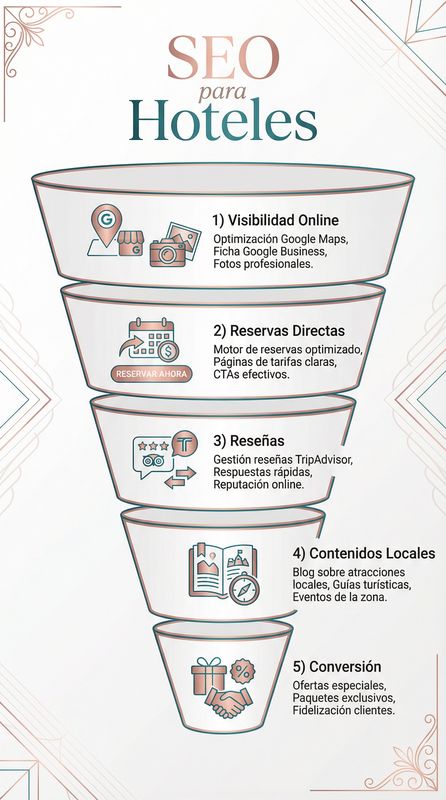 SEO
para
Hoteles

1) Visibilidad Online
Optimización Google Maps, Ficha Google Business, Fotos profesionales.

RESERVAR AHORA

2) Reservas Directas
Motor de reservas optimizado, Páginas de tarifas claras, CTAs efectivos.

3) Reseñas
Gestión reseñas TripAdvisor, Respuestas rápidas, Reputación online.

4) Contenidos Locales
Blog sobre atracciones locales, Guías turísticas, Eventos de la zona.

5) Conversión
Ofertas especiales, Paquetes exclusivos, Fidelización clientes.