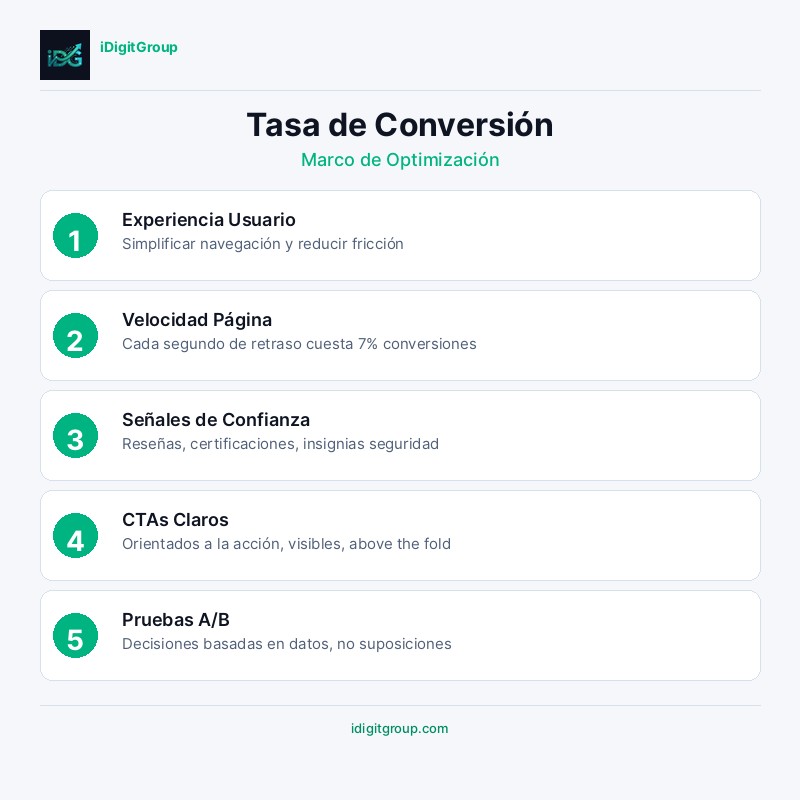 iDG

iDigitGroup

Tasa de Conversión

Marco de Optimización

1

Experiencia Usuario

Simplificar navegación y reducir fricción

2

Velocidad Página

Cada segundo de retraso cuesta 7% conversiones

3

Señales de Confianza

Reseñas, certificaciones, insignias seguridad

4

CTAs Claros

Orientados a la acción, visibles, above the fold

5

Pruebas A/B

Decisiones basadas en datos, no suposiciones

idigitgroup.com