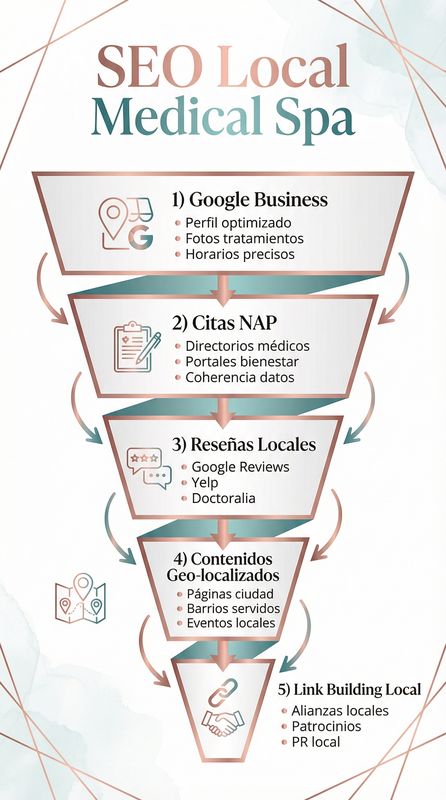 SEO Local
Medical Spa

1) Google Business
- Perfil optimizado
- Fotos tratamientos
- Horarios precisos

2) Citas NAP
- Directorios médicos
- Portales bienestar
- Coherencia datos

3) Reseñas Locales
- Google Reviews
- Yelp
- Doctoralia

4) Contenidos Geo-localizados
- Páginas ciudad
- Barrios servidos
- Eventos locales

5) Link Building Local
- Alianzas locales
- Patrocinios
- PR local