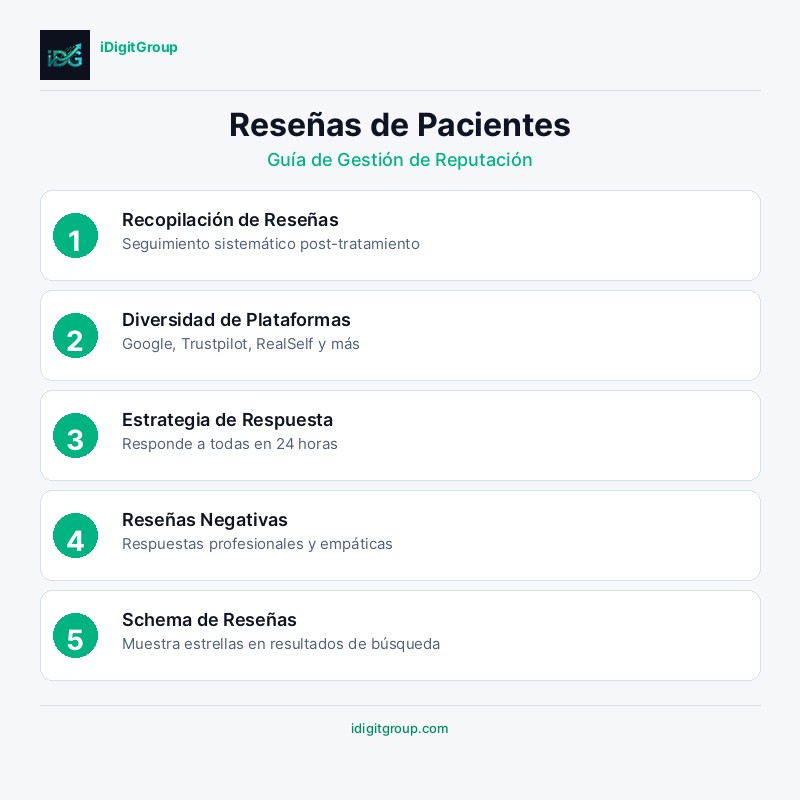 iDG

iDigitGroup

Reseñas de Pacientes

Guía de Gestión de Reputación

1
Recopilación de Reseñas
Seguimiento sistemático post-tratamiento

2
Diversidad de Plataformas
Google, Trustpilot, RealSelf y más

3
Estrategia de Respuesta
Responde a todas en 24 horas

4
Reseñas Negativas
Respuestas profesionales y empáticas

5
Schema de Reseñas
Muestra estrellas en resultados de búsqueda

idigitgroup.com