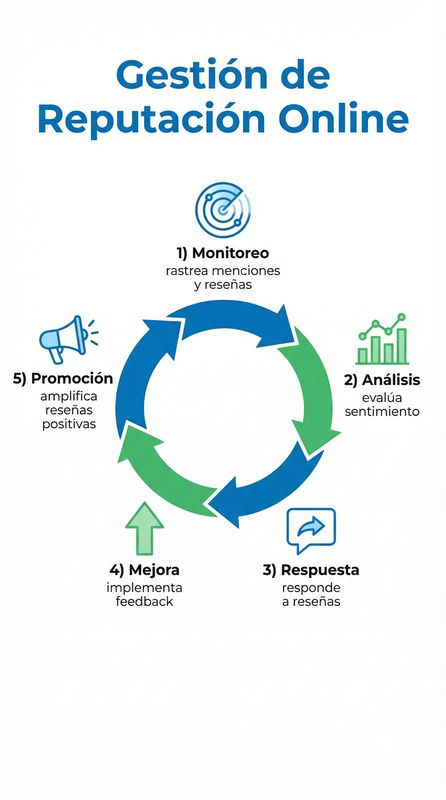 Gestión de Reputación Online

1) Monitoreo
rastrea menciones y reseñas

2) Análisis
evalúa sentimiento

3) Respuesta
responde a reseñas

4) Mejora
implementa feedback

5) Promoción
amplifica reseñas positivas