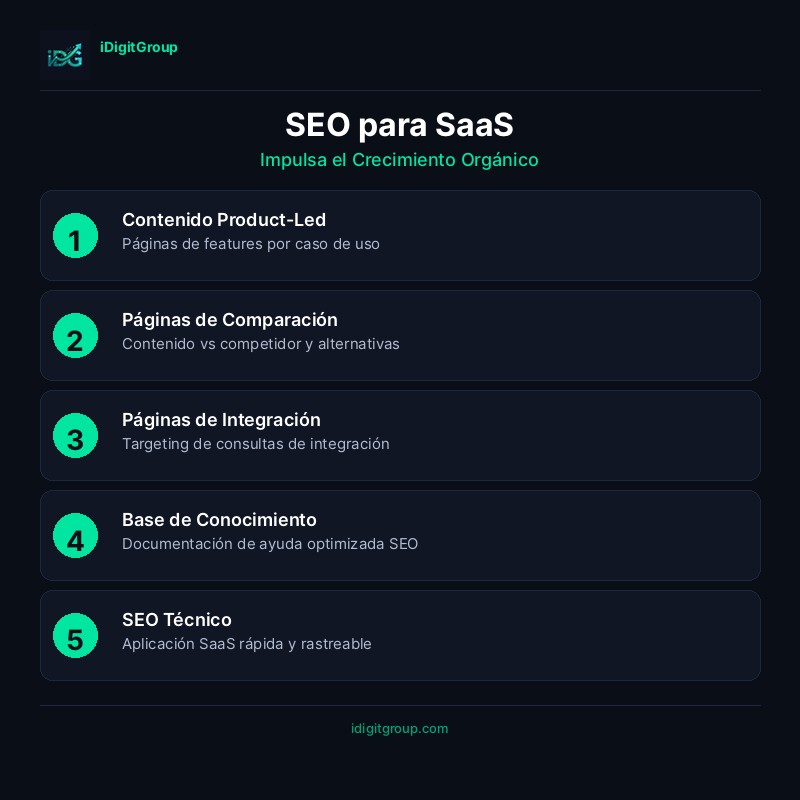 iDG

iDigitGroup

SEO para SaaS

Impulsa el Crecimiento Orgánico

1
Contenido Product-Led
Páginas de features por caso de uso

2
Páginas de Comparación
Contenido vs competidor y alternativas

3
Páginas de Integración
Targeting de consultas de integración

4
Base de Conocimiento
Documentación de ayuda optimizada SEO

5
SEO Técnico
Aplicación SaaS rápida y rastreable

idigitgroup.com