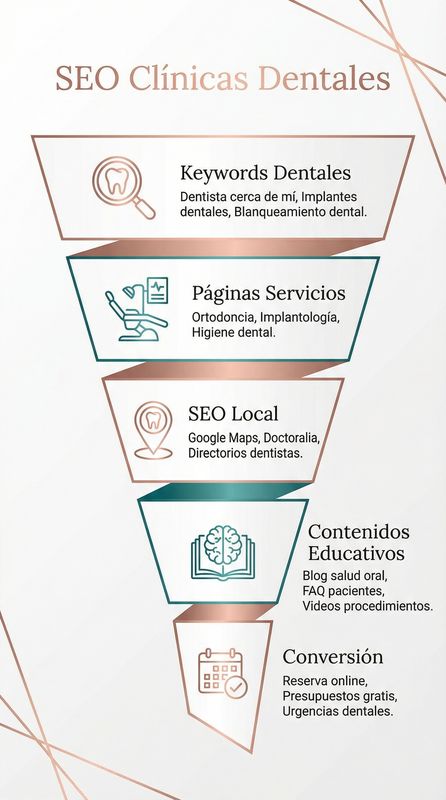 SEO Clínicas Dentales

Keywords Dentales
Dentista cerca de mí, Implantes dentales, Blanqueamiento dental.

Páginas Servicios
Ortodoncia, Implantología, Higiene dental.

SEO Local
Google Maps, Doctoralia, Directorios dentistas.

Contenidos Educativos
Blog salud oral, FAQ pacientes, Videos procedimientos.

Conversión
Reserva online, Presupuestos gratis, Urgencias dentales.