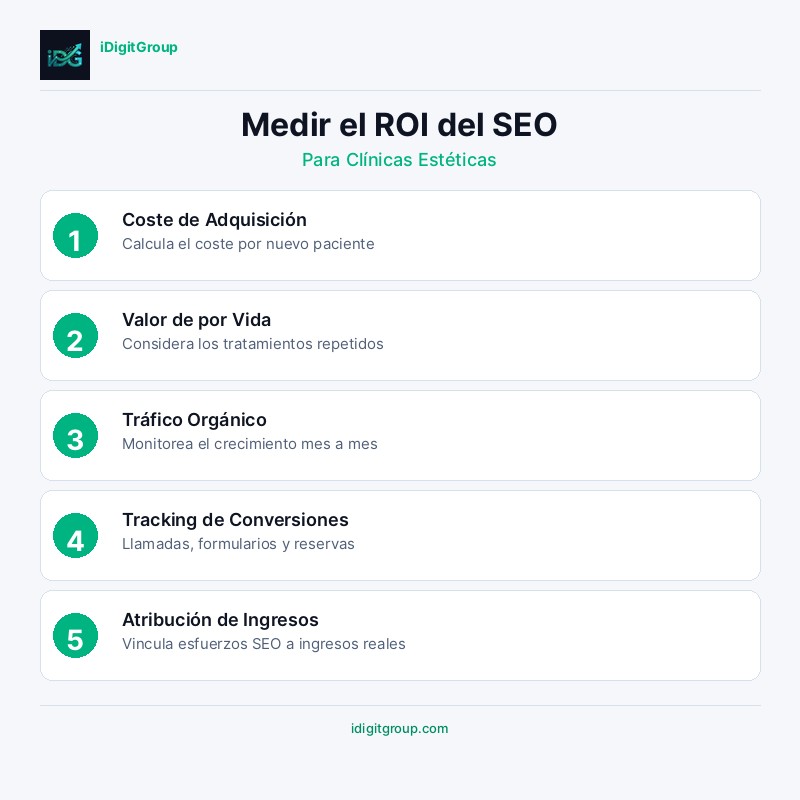 iDG

iDigitGroup

Medir el ROI del SEO

Para Clínicas Estéticas

1
Coste de Adquisición
Calcula el coste por nuevo paciente

2
Valor de por Vida
Considera los tratamientos repetidos

3
Tráfico Orgánico
Monitorea el crecimiento mes a mes

4
Tracking de Conversiones
Llamadas, formularios y reservas

5
Atribución de Ingresos
Vincula esfuerzos SEO a ingresos reales

idigitgroup.com