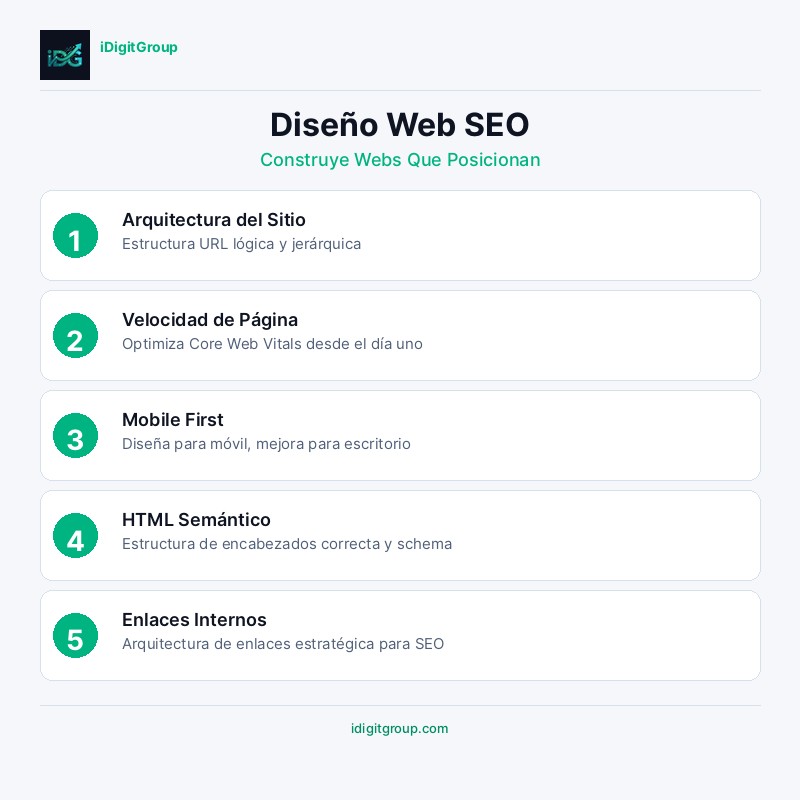 iDG

iDigitGroup

Diseño Web SEO

Construye Webs Que Posicionan

1
Arquitectura del Sitio
Estructura URL lógica y jerárquica

2
Velocidad de Página
Optimiza Core Web Vitals desde el día uno

3
Mobile First
Diseña para móvil, mejora para escritorio

4
HTML Semántico
Estructura de encabezados correcta y schema

5
Enlaces Internos
Arquitectura de enlaces estratégica para SEO

idigitgroup.com