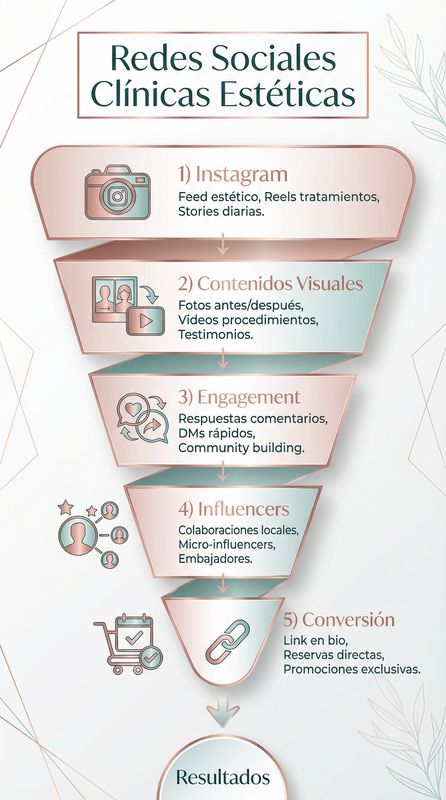 Redes Sociales Clínicas Estéticas

1) Instagram
Feed estético, Reels tratamientos, Stories diarias.

2) Contenidos Visuales
Fotos antes/después, Videos procedimientos, Testimonios.

3) Engagement
Respuestas comentarios, DMs rápidos, Community building.

4) Influencers
Colaboraciones locales, Micro-influencers, Embajadores.

5) Conversión
Link en bio, Reservas directas, Promociones exclusivas.

Resultados