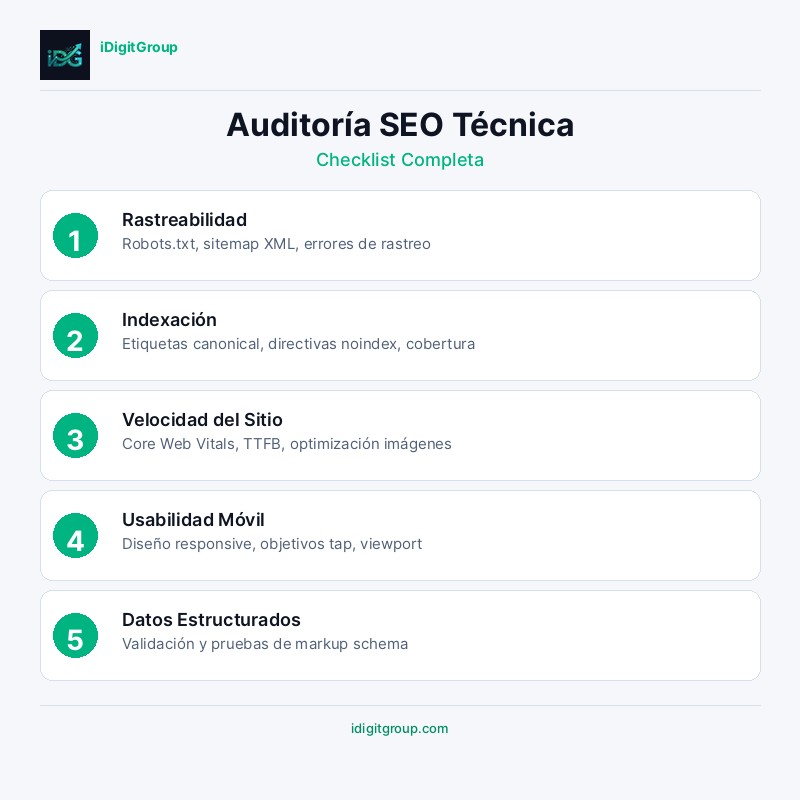 iDG

iDigitGroup

Auditoría SEO Técnica

Checklist Completa

1
Rastreabilidad
Robots.txt, sitemap XML, errores de rastreo

2
Indexación
Etiquetas canonical, directivas noindex, cobertura

3
Velocidad del Sitio
Core Web Vitals, TTFB, optimización imágenes

4
Usabilidad Móvil
Diseño responsive, objetivos tap, viewport

5
Datos Estructurados
Validación y pruebas de markup schema

idigitgroup.com