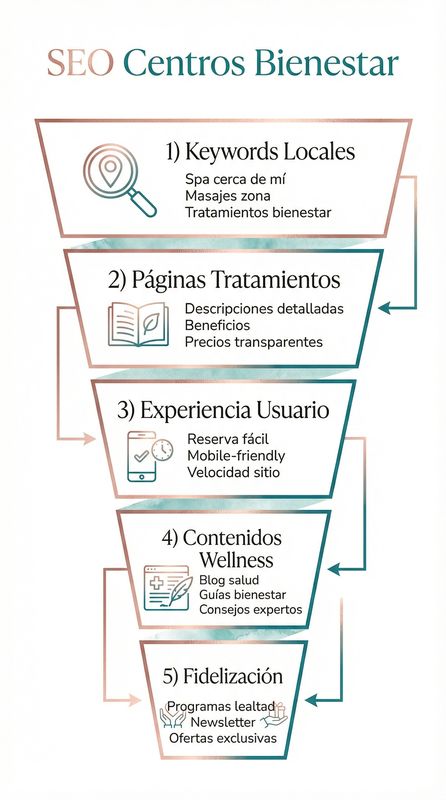 SEO Centros Bienestar

1) Keywords Locales
Spa cerca de mí
Masajes zona
Tratamientos bienestar

2) Páginas Tratamientos
Descripciones detalladas
Beneficios
Precios transparentes

3) Experiencia Usuario
Reserva fácil
Mobile-friendly
Velocidad sitio

4) Contenidos Wellness
Blog salud
Guías bienestar
Consejos expertos

5) Fidelización
Programas lealtad
Newsletter
Ofertas exclusivas