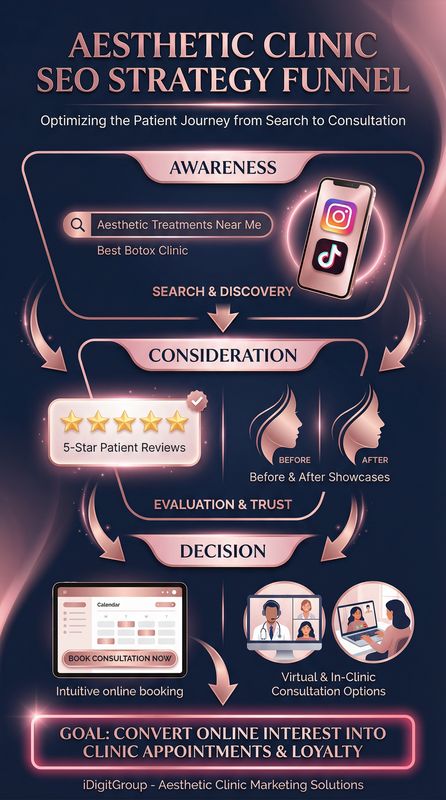 AESTHETIC CLINIC SEO STRATEGY FUNNEL

Optimizing the Patient Journey from Search to Consultation

AWARENESS

Aesthetic Treatments Near Me

Best Botox Clinic

SEARCH & DISCOVERY

CONSIDERATION

5-Star Patient Reviews

BEFORE

AFTER

Before & After Showcases

EVALUATION & TRUST

DECISION

Calendar

BOOK CONSULTATION NOW

Intuitive online booking

Virtual & In-Clinic Consultation Options

GOAL: CONVERT ONLINE INTEREST INTO CLINIC APPOINTMENTS & LOYALTY

iDigitGroup - Aesthetic Clinic Marketing Solutions