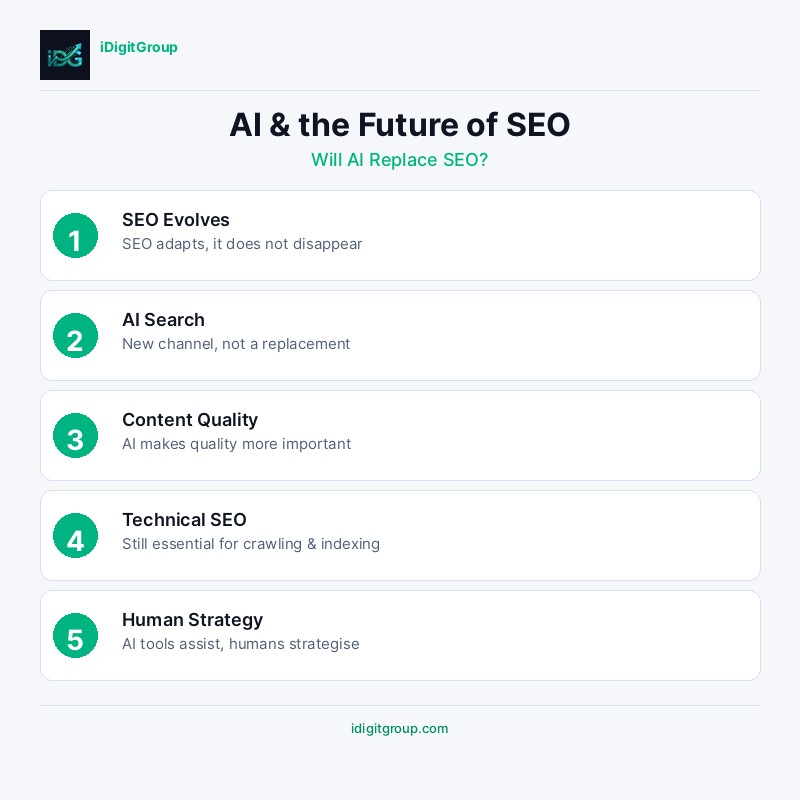 iDG

iDigitGroup

AI & the Future of SEO

Will AI Replace SEO?

1
SEO Evolves
SEO adapts, it does not disappear

2
AI Search
New channel, not a replacement

3
Content Quality
AI makes quality more important

4
Technical SEO
Still essential for crawling & indexing

5
Human Strategy
AI tools assist, humans strategise

idigitgroup.com