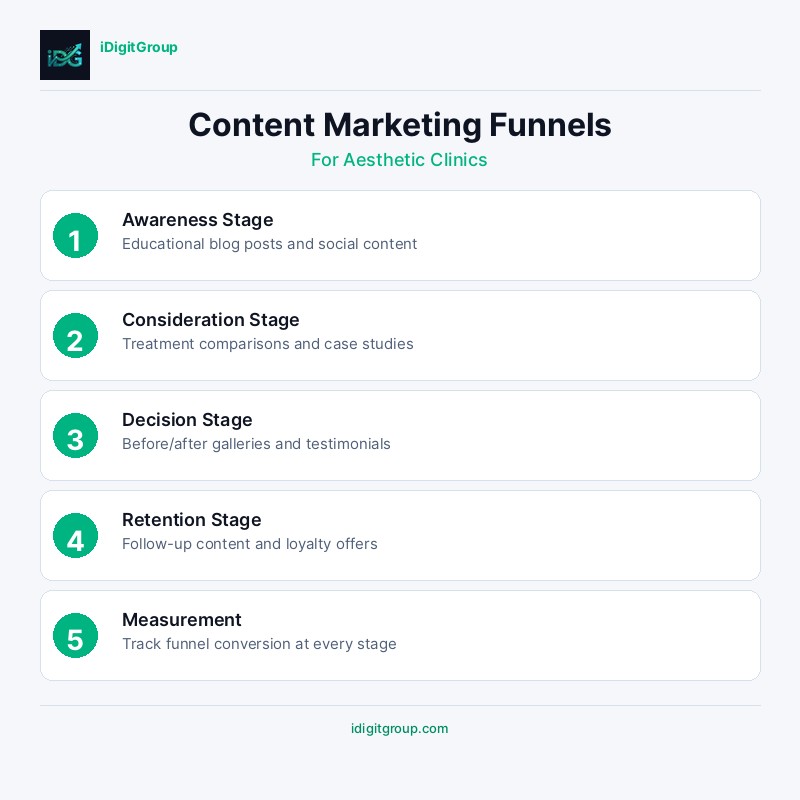 iDG

iDigitGroup

Content Marketing Funnels

For Aesthetic Clinics

1
Awareness Stage
Educational blog posts and social content

2
Consideration Stage
Treatment comparisons and case studies

3
Decision Stage
Before/after galleries and testimonials

4
Retention Stage
Follow-up content and loyalty offers

5
Measurement
Track funnel conversion at every stage

idigitgroup.com