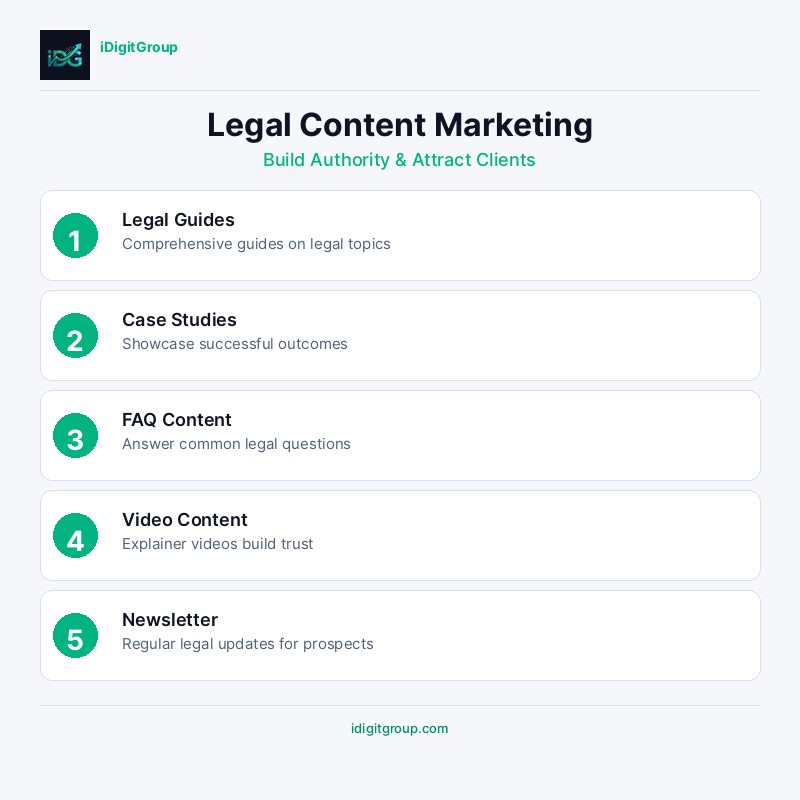 iDG

iDigitGroup

Legal Content Marketing

Build Authority & Attract Clients

1

Legal Guides

Comprehensive guides on legal topics

2

Case Studies

Showcase successful outcomes

3

FAQ Content

Answer common legal questions

4

Video Content

Explainer videos build trust

5

Newsletter

Regular legal updates for prospects

idigitgroup.com