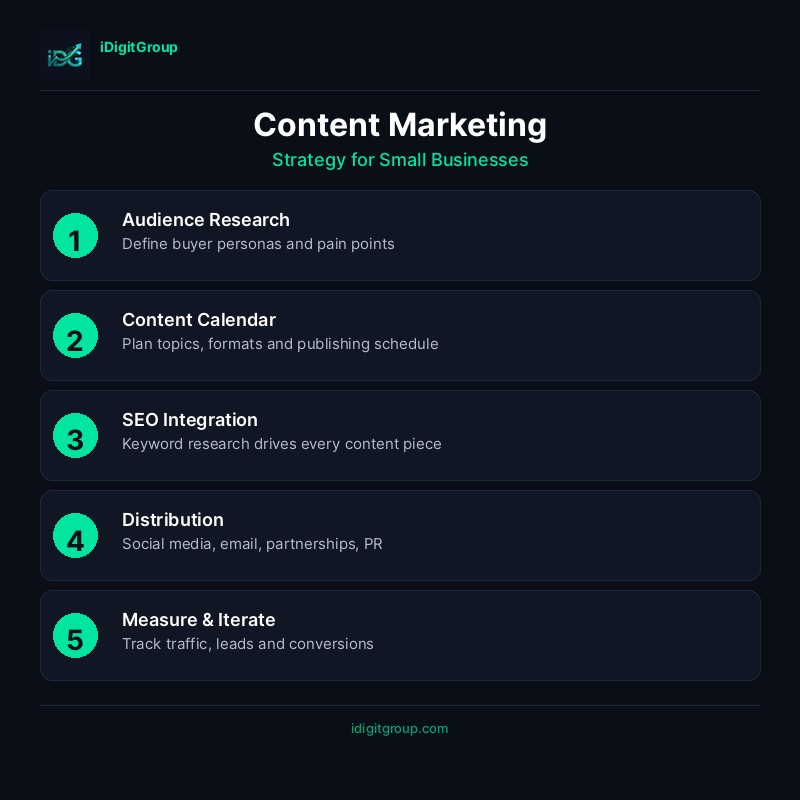 iDG

iDigitGroup

Content Marketing

Strategy for Small Businesses

1
Audience Research
Define buyer personas and pain points

2
Content Calendar
Plan topics, formats and publishing schedule

3
SEO Integration
Keyword research drives every content piece

4
Distribution
Social media, email, partnerships, PR

5
Measure & Iterate
Track traffic, leads and conversions

idigitgroup.com