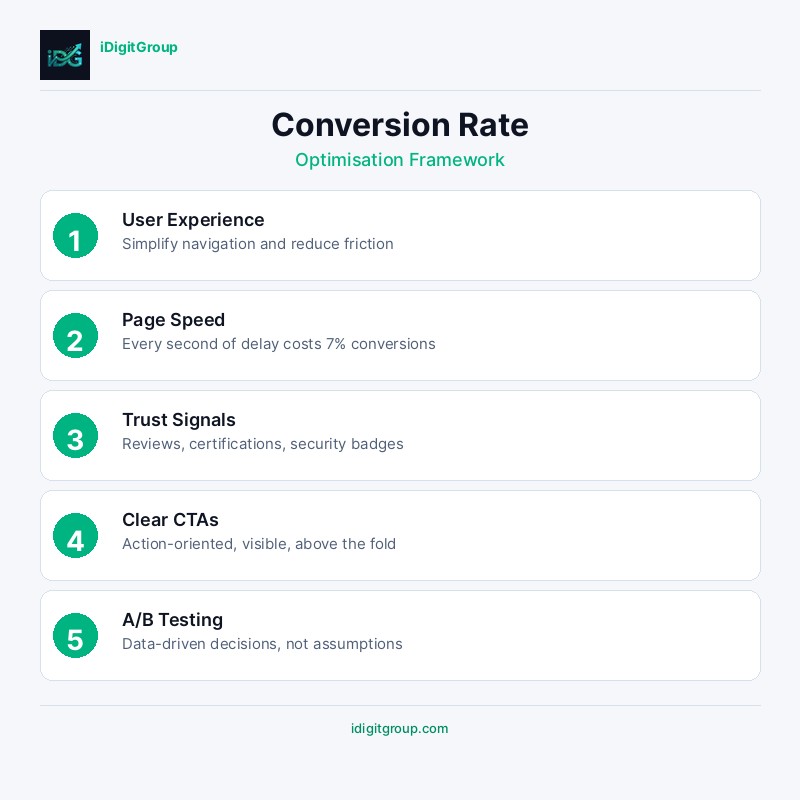 iDG

iDigitGroup

Conversion Rate

Optimisation Framework

1
User Experience
Simplify navigation and reduce friction

2
Page Speed
Every second of delay costs 7% conversions

3
Trust Signals
Reviews, certifications, security badges

4
Clear CTAs
Action-oriented, visible, above the fold

5
A/B Testing
Data-driven decisions, not assumptions

idigitgroup.com