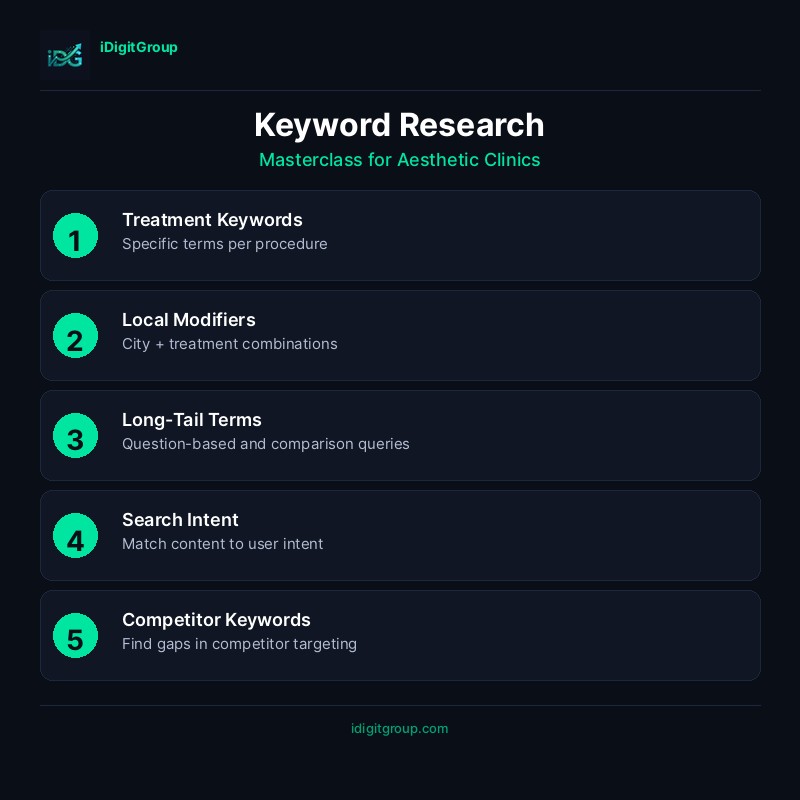 iDG

iDigitGroup

Keyword Research

Masterclass for Aesthetic Clinics

1

Treatment Keywords

Specific terms per procedure

2

Local Modifiers

City + treatment combinations

3

Long-Tail Terms

Question-based and comparison queries

4

Search Intent

Match content to user intent

5

Competitor Keywords

Find gaps in competitor targeting

idigitgroup.com