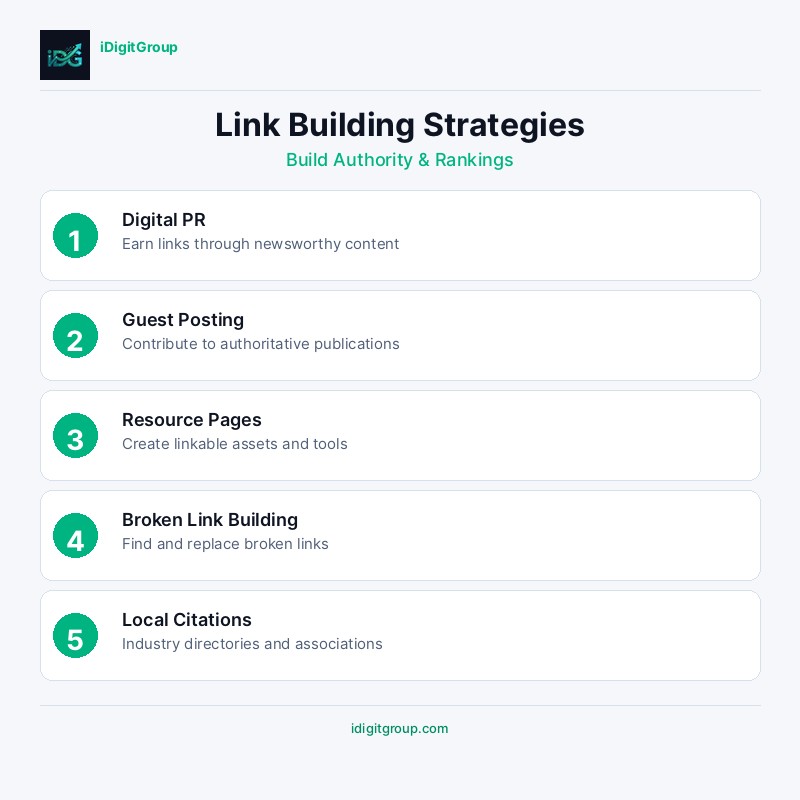 iDG

iDigitGroup

Link Building Strategies

Build Authority & Rankings

1
Digital PR
Earn links through newsworthy content

2
Guest Posting
Contribute to authoritative publications

3
Resource Pages
Create linkable assets and tools

4
Broken Link Building
Find and replace broken links

5
Local Citations
Industry directories and associations

idigitgroup.com