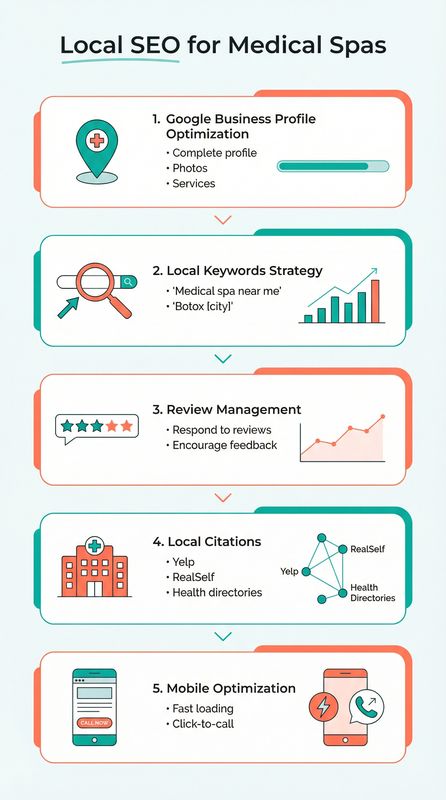 Local SEO for Medical Spas

1. Google Business Profile Optimization
• Complete profile
• Photos
• Services

2. Local Keywords Strategy
• 'Medical spa near me'
• 'Botox [city]'

3. Review Management
• Respond to reviews
• Encourage feedback

4. Local Citations
• Yelp
• RealSelf
• Health directories

Yelp
RealSelf
Health Directories

5. Mobile Optimization
• Fast loading
• Click-to-call

CALL NOW