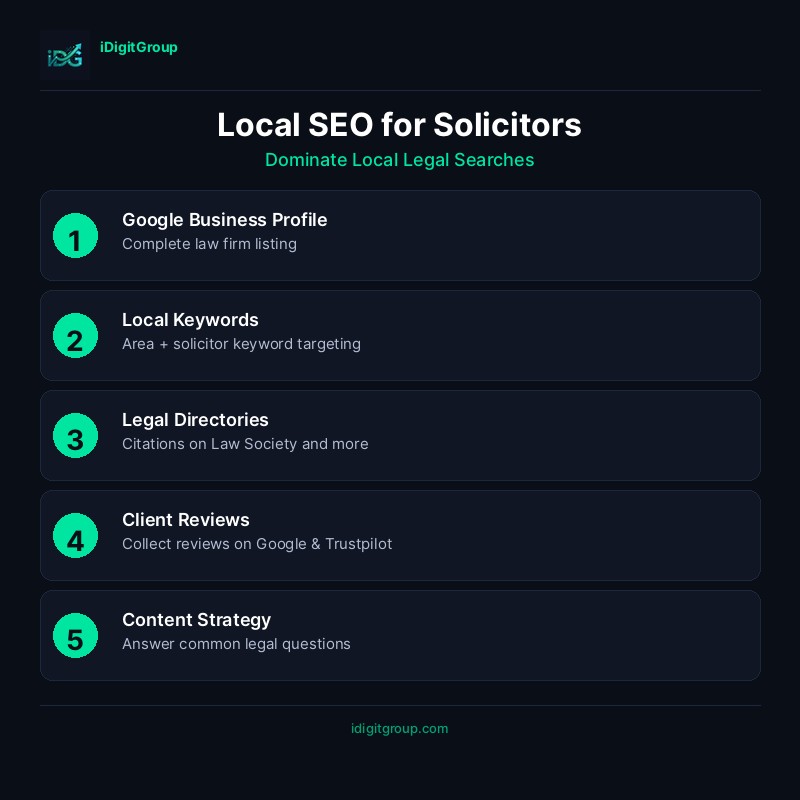 iDG iDigitGroup

Local SEO for Solicitors

Dominate Local Legal Searches

1 Google Business Profile
Complete law firm listing

2 Local Keywords
Area + solicitor keyword targeting

3 Legal Directories
Citations on Law Society and more

4 Client Reviews
Collect reviews on Google & Trustpilot

5 Content Strategy
Answer common legal questions

idigitgroup.com