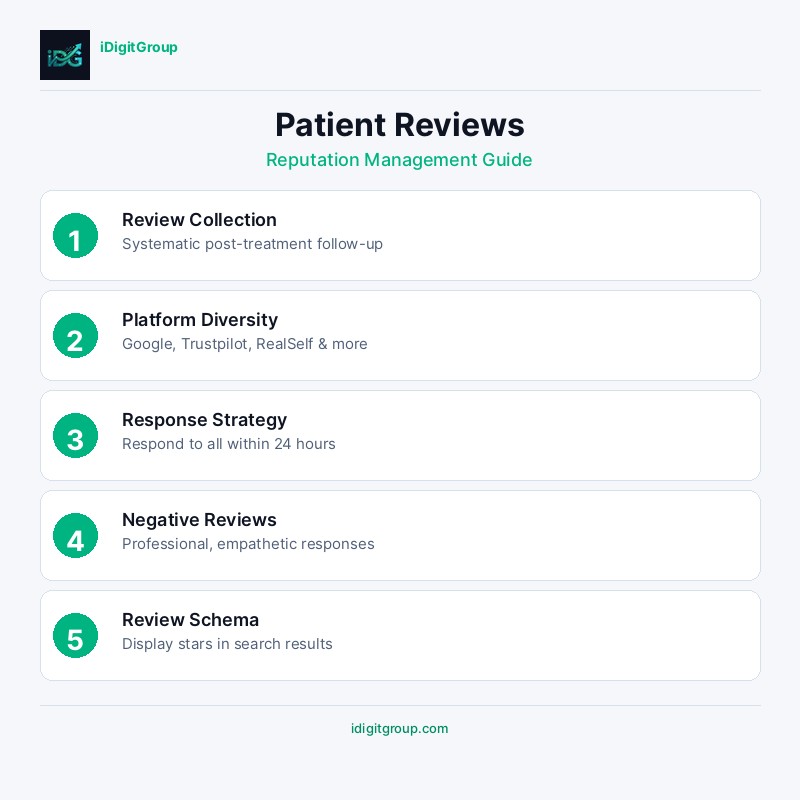 iDG

iDigitGroup

Patient Reviews

Reputation Management Guide

1

Review Collection

Systematic post-treatment follow-up

2

Platform Diversity

Google, Trustpilot, RealSelf & more

3

Response Strategy

Respond to all within 24 hours

4

Negative Reviews

Professional, empathetic responses

5

Review Schema

Display stars in search results

idigitgroup.com