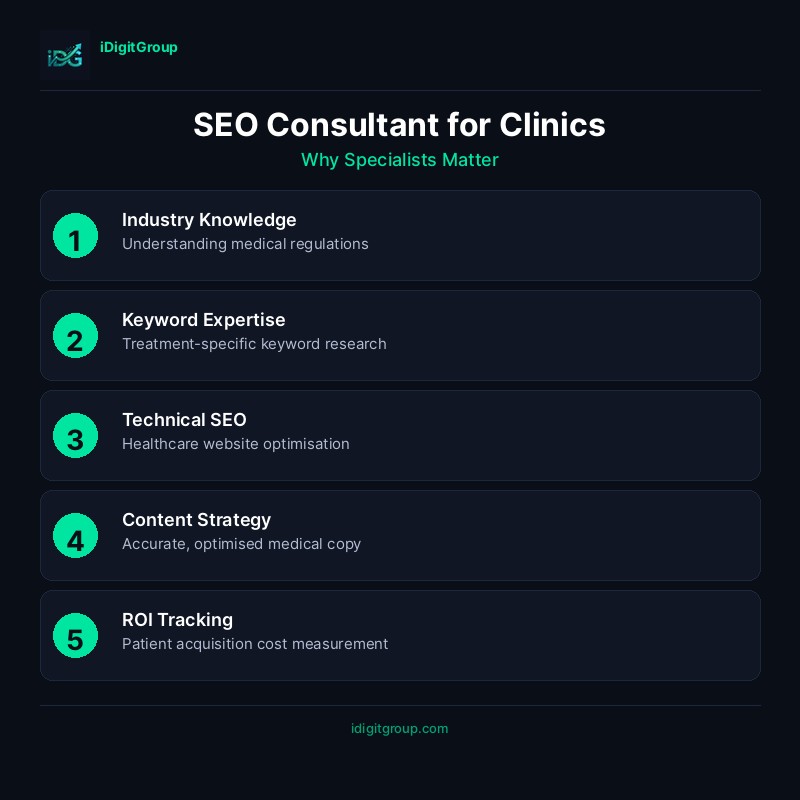 iDG

iDigitGroup

SEO Consultant for Clinics

Why Specialists Matter

1
Industry Knowledge
Understanding medical regulations

2
Keyword Expertise
Treatment-specific keyword research

3
Technical SEO
Healthcare website optimisation

4
Content Strategy
Accurate, optimised medical copy

5
ROI Tracking
Patient acquisition cost measurement

idigitgroup.com