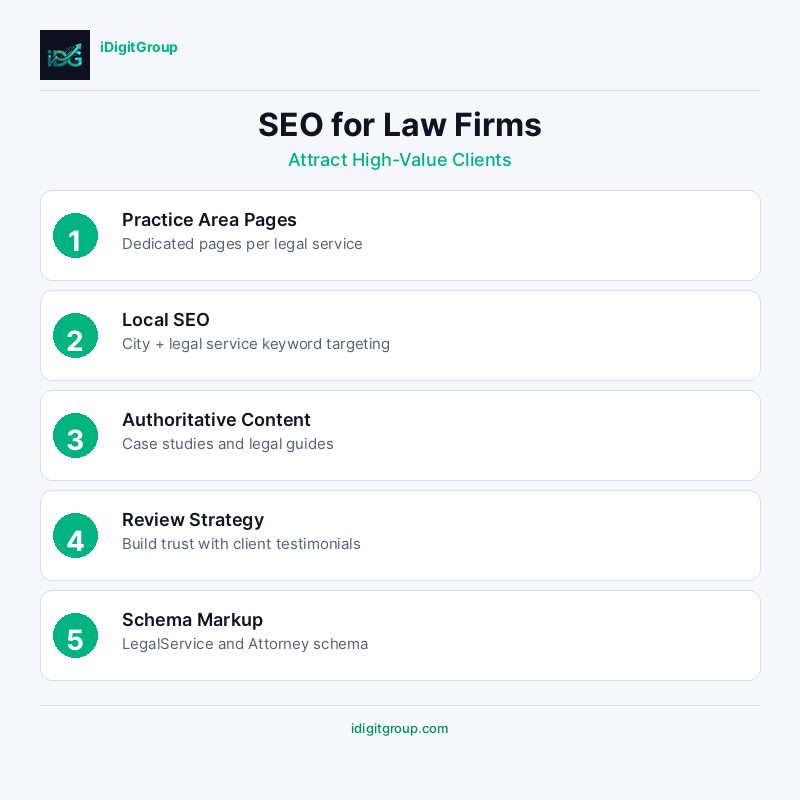 iDG

iDigitGroup

SEO for Law Firms

Attract High-Value Clients

1
Practice Area Pages
Dedicated pages per legal service

2
Local SEO
City + legal service keyword targeting

3
Authoritative Content
Case studies and legal guides

4
Review Strategy
Build trust with client testimonials

5
Schema Markup
LegalService and Attorney schema

idigitgroup.com