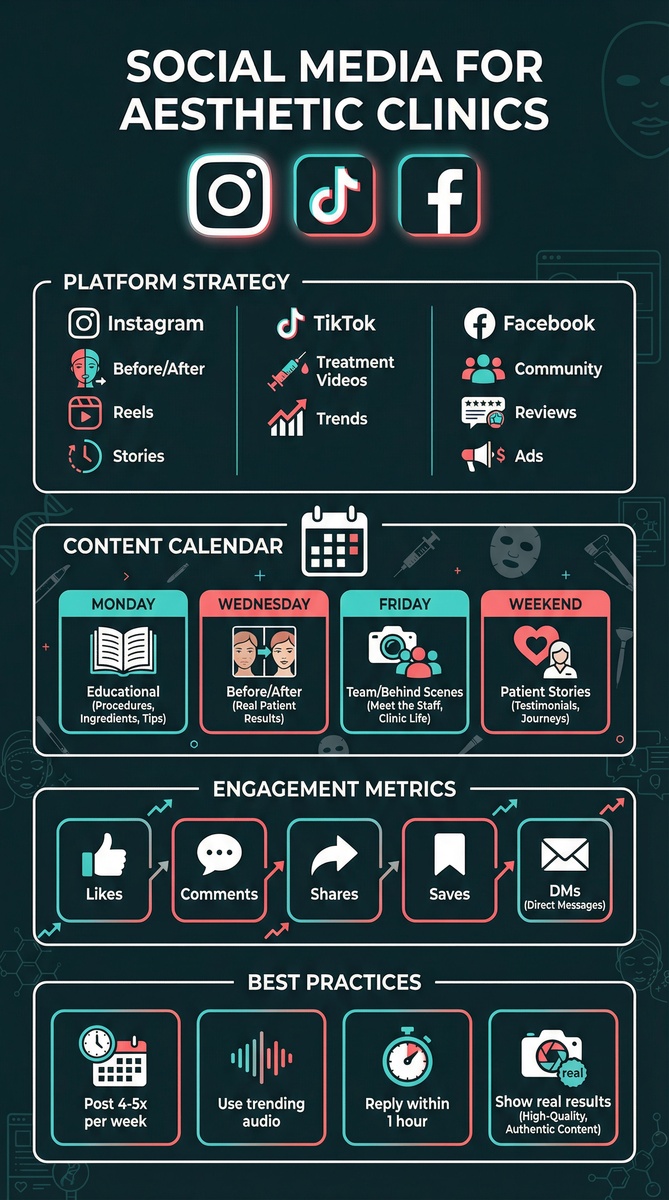 SOCIAL MEDIA FOR AESTHETIC CLINICS

PLATFORM STRATEGY

Instagram
Before/After
Reels
Stories

TikTok
Treatment Videos
Trends

Facebook
Community
Reviews
Ads

CONTENT CALENDAR

MONDAY
Educational
(Procedures, Ingredients, Tips)

WEDNESDAY
Before/After
(Real Patient Results)

FRIDAY
Team/Behind Scenes
(Meet the Staff, Clinic Life)

WEEKEND
Patient Stories
(Testimonials, Journeys)

ENGAGEMENT METRICS

Likes
Comments
Shares
Saves
DMs
(Direct Messages)

BEST PRACTICES

Post 4-5x per week
Use trending audio
Reply within 1 hour
real
Show real results
(High-Quality, Authentic Content)