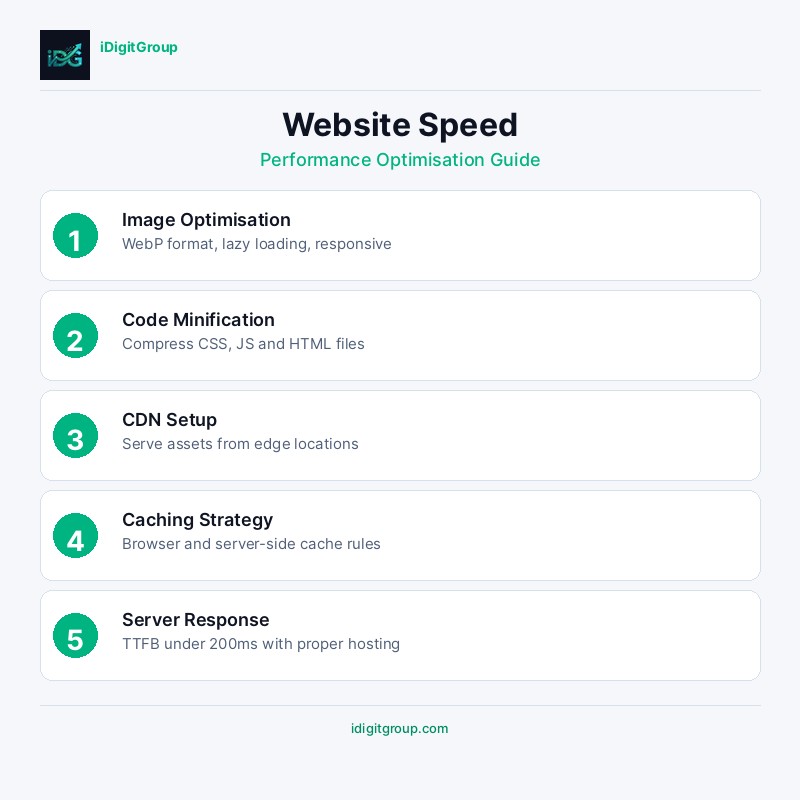 iDG

iDigitGroup

Website Speed

Performance Optimisation Guide

1

Image Optimisation

WebP format, lazy loading, responsive

2

Code Minification

Compress CSS, JS and HTML files

3

CDN Setup

Serve assets from edge locations

4

Caching Strategy

Browser and server-side cache rules

5

Server Response

TTFB under 200ms with proper hosting

idigitgroup.com