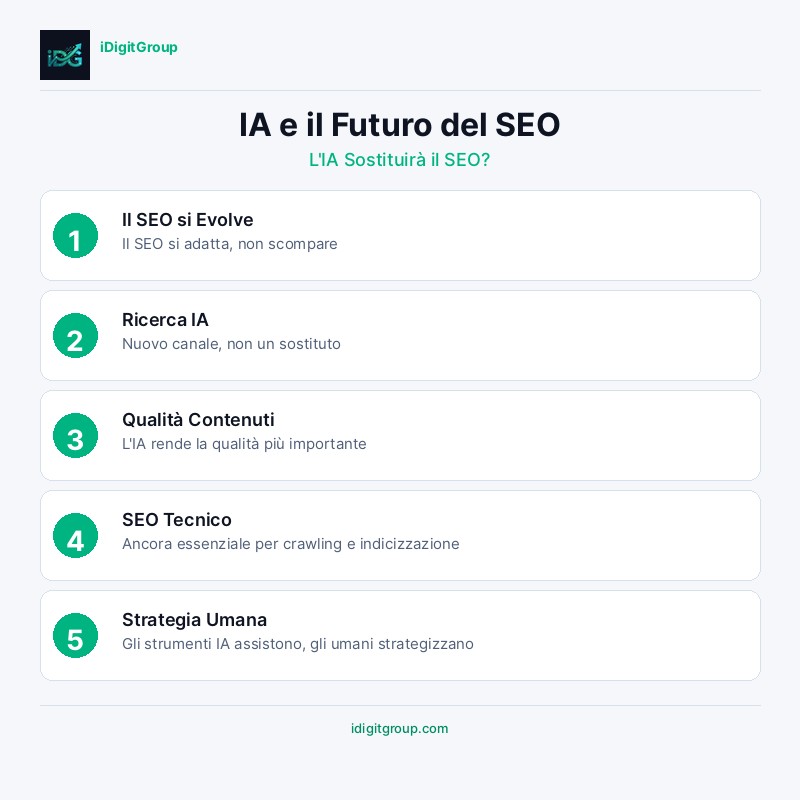 iDG

iDigitGroup

IA e il Futuro del SEO

L'IA Sostituirà il SEO?

1
Il SEO si Evolve
Il SEO si adatta, non scompare

2
Ricerca IA
Nuovo canale, non un sostituto

3
Qualità Contenuti
L'IA rende la qualità più importante

4
SEO Tecnico
Ancora essenziale per crawling e indicizzazione

5
Strategia Umana
Gli strumenti IA assistono, gli umani strategizzano

idigitgroup.com