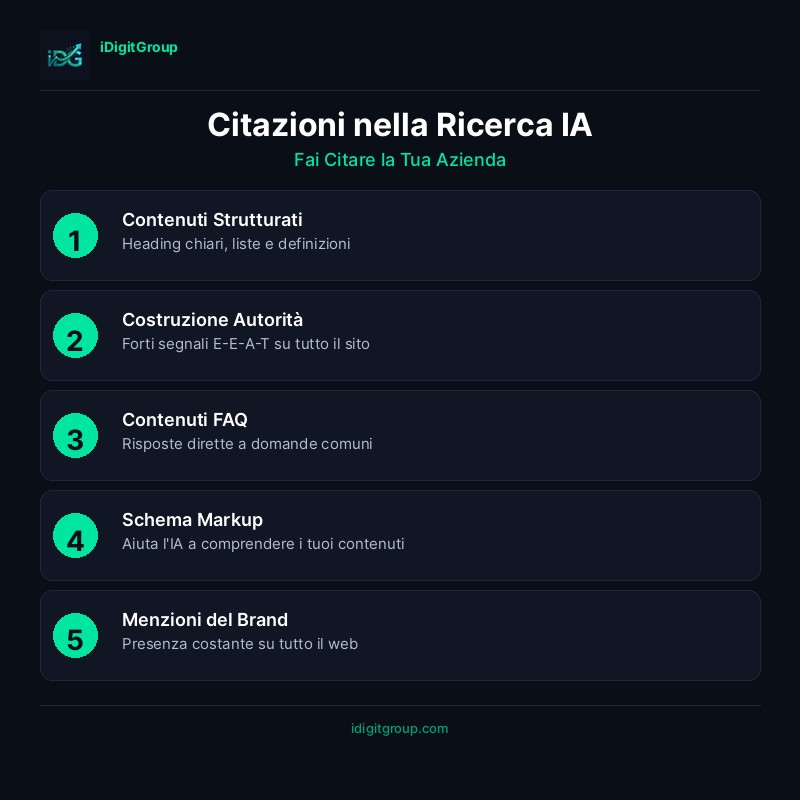 iDG

iDigitGroup

Citazioni nella Ricerca IA

Fai Citare la Tua Azienda

1
Contenuti Strutturati
Heading chiari, liste e definizioni

2
Costruzione Autorità
Forti segnali E-E-A-T su tutto il sito

3
Contenuti FAQ
Risposte dirette a domande comuni

4
Schema Markup
Aiuta l'IA a comprendere i tuoi contenuti

5
Menzioni del Brand
Presenza costante su tutto il web

idigitgroup.com