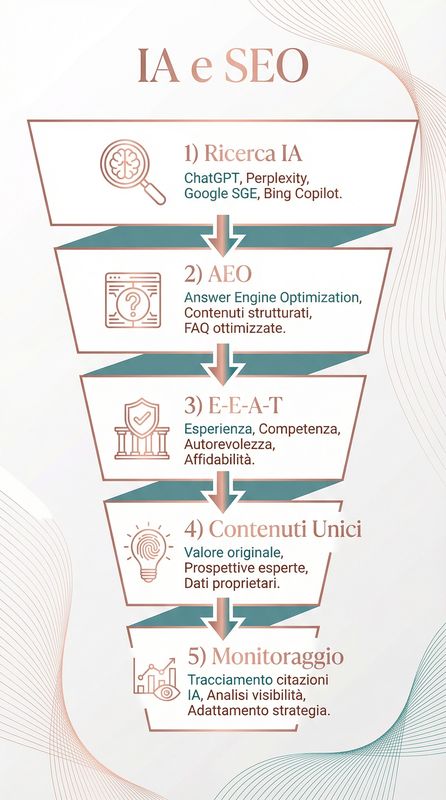 IA e SEO

1) Ricerca IA
ChatGPT, Perplexity, Google SGE, Bing Copilot.

2) AEO
Answer Engine Optimization, Contenuti strutturati, FAQ ottimizzate.

3) E-E-A-T
Esperienza, Competenza, Autorevolezza, Affidabilità.

4) Contenuti Unici
Valore originale, Prospettive esperte, Dati proprietari.

5) Monitoraggio
Tracciamento citazioni IA, Analisi visibilità, Adattamento strategia.