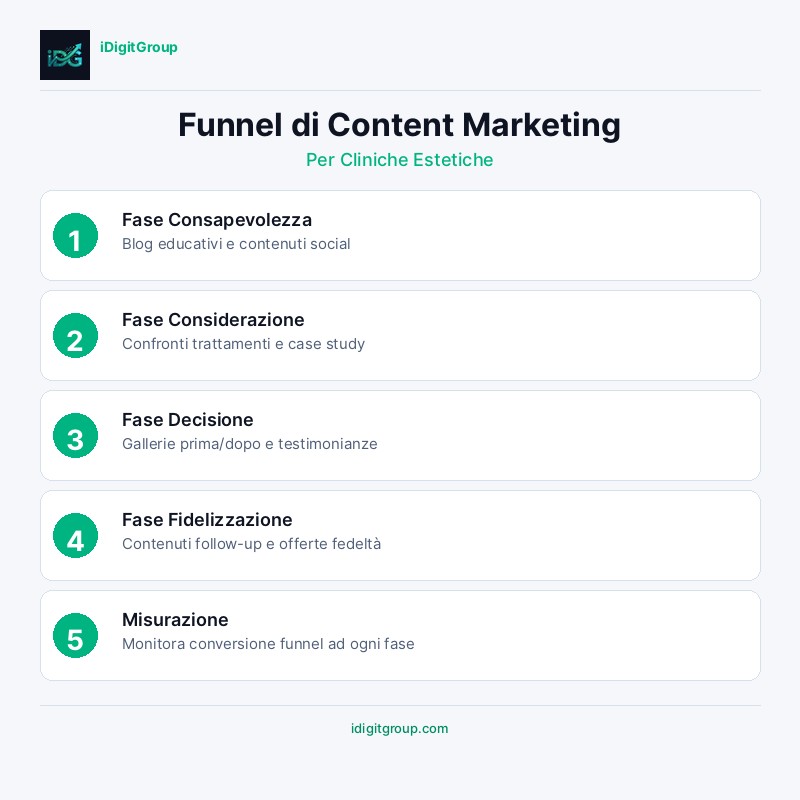 iDG

iDigitGroup

Funnel di Content Marketing

Per Cliniche Estetiche

1
Fase Consapevolezza
Blog educativi e contenuti social

2
Fase Considerazione
Confronti trattamenti e case study

3
Fase Decisione
Gallerie prima/dopo e testimonianze

4
Fase Fidelizzazione
Contenuti follow-up e offerte fedeltà

5
Misurazione
Monitora conversione funnel ad ogni fase

idigitgroup.com