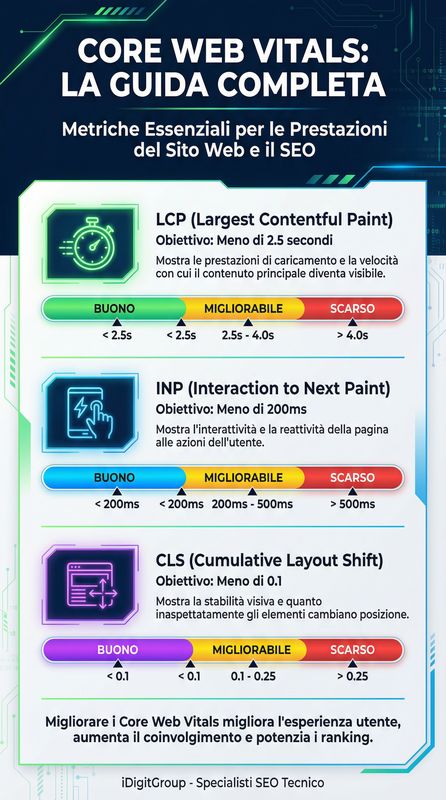 CORE WEB VITALS: LA GUIDA COMPLETA

Metriche Essenziali per le Prestazioni del Sito Web e il SEO

LCP (Largest Contentful Paint)
Obiettivo: Meno di 2.5 secondi
Mostra le prestazioni di caricamento e la velocità con cui il contenuto principale diventa visibile.

BUONO MIGLIORABILE SCARSO
< 2.5s < 2.5s 2.5s - 4.0s > 4.0s

INP (Interaction to Next Paint)
Obiettivo: Meno di 200ms
Mostra l'interattività e la reattività della pagina alle azioni dell'utente.

BUONO MIGLIORABILE SCARSO
< 200ms < 200ms 200ms - 500ms > 500ms

CLS (Cumulative Layout Shift)
Obiettivo: Meno di 0.1
Mostra la stabilità visiva e quanto inaspettatamente gli elementi cambiano posizione.

BUONO MIGLIORABILE SCARSO
< 0.1 < 0.1 0.1 - 0.25 > 0.25

Migliorare i Core Web Vitals migliora l'esperienza utente, aumenta il coinvolgimento e potenzia i ranking.

iDigitGroup - Specialisti SEO Tecnico