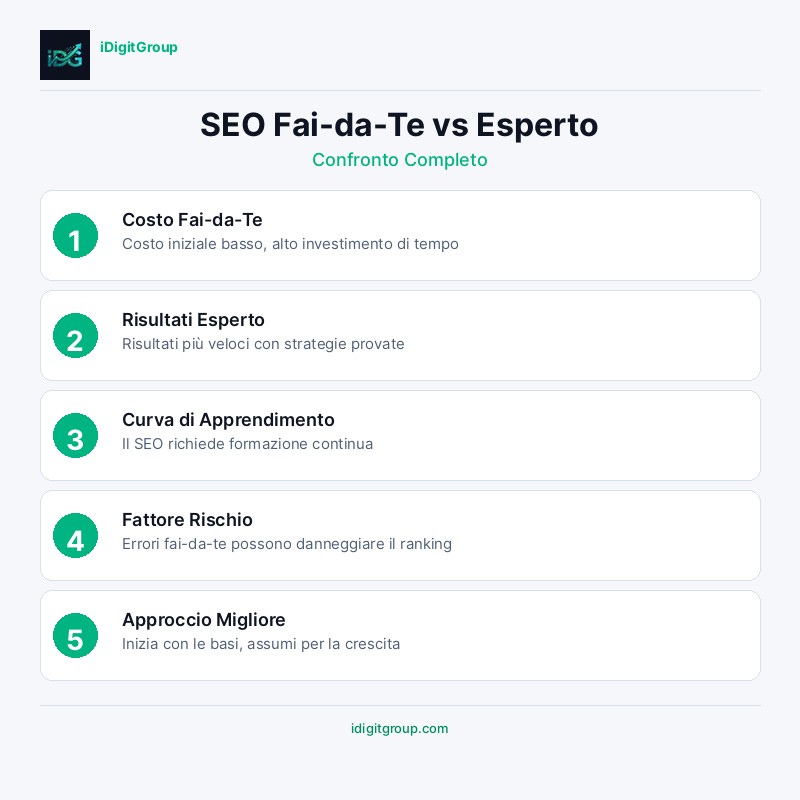 iDG

iDigitGroup

SEO Fai-da-Te vs Esperto

Confronto Completo

1
Costo Fai-da-Te
Costo iniziale basso, alto investimento di tempo

2
Risultati Esperto
Risultati più veloci con strategie provate

3
Curva di Apprendimento
Il SEO richiede formazione continua

4
Fattore Rischio
Errori fai-da-te possono danneggiare il ranking

5
Approccio Migliore
Inizia con le basi, assumi per la crescita

idigitgroup.com