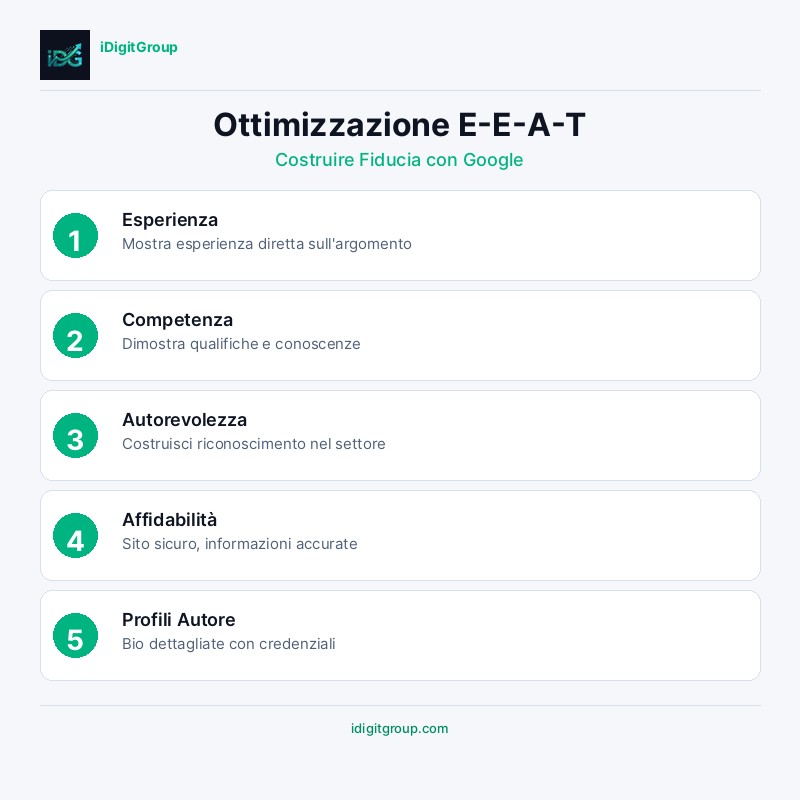 iDG

iDigitGroup

Ottimizzazione E-E-A-T

Costruire Fiducia con Google

1
Esperienza
Mostra esperienza diretta sull'argomento

2
Competenza
Dimostra qualifiche e conoscenze

3
Autorevolezza
Costruisci riconoscimento nel settore

4
Affidabilità
Sito sicuro, informazioni accurate

5
Profili Autore
Bio dettagliate con credenziali

idigitgroup.com