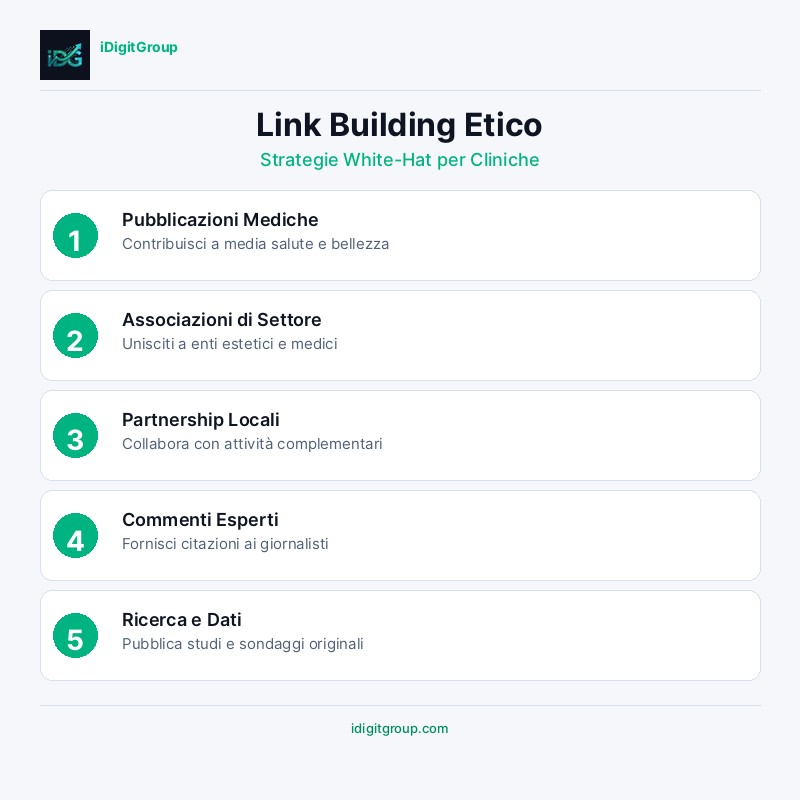 iDG

iDigitGroup

Link Building Etico

Strategie White-Hat per Cliniche

1

Pubblicazioni Mediche

Contribuisci a media salute e bellezza

2

Associazioni di Settore

Unisciti a enti estetici e medici

3

Partnership Locali

Collabora con attività complementari

4

Commenti Esperti

Fornisci citazioni ai giornalisti

5

Ricerca e Dati

Pubblica studi e sondaggi originali

idigitgroup.com