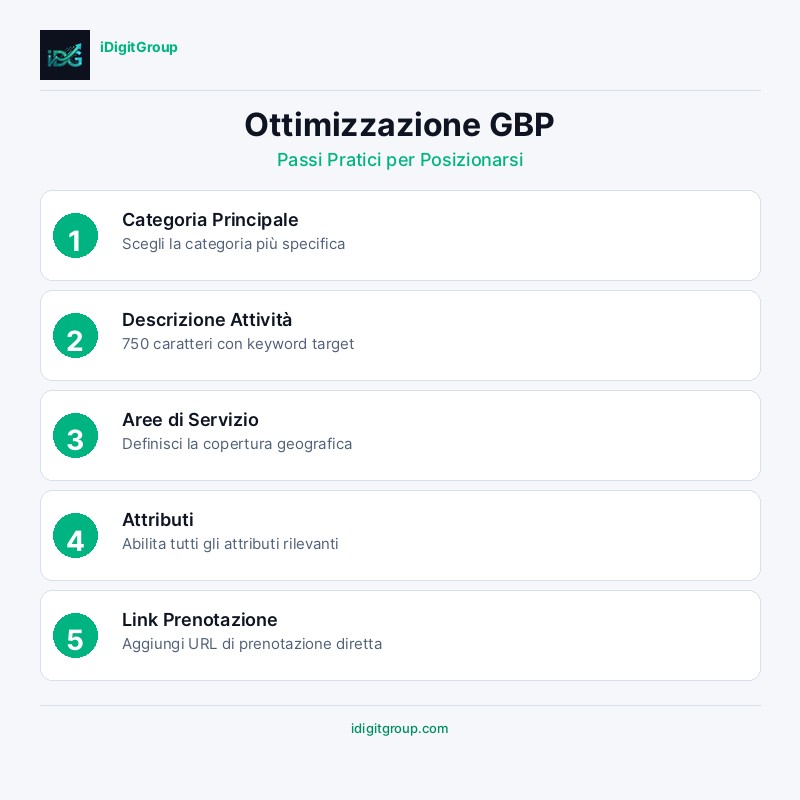 iDG

iDigitGroup

Ottimizzazione GBP

Passi Pratici per Posizionarsi

1
Categoria Principale
Scegli la categoria più specifica

2
Descrizione Attività
750 caratteri con keyword target

3
Aree di Servizio
Definisci la copertura geografica

4
Attributi
Abilita tutti gli attributi rilevanti

5
Link Prenotazione
Aggiungi URL di prenotazione diretta

idigitgroup.com