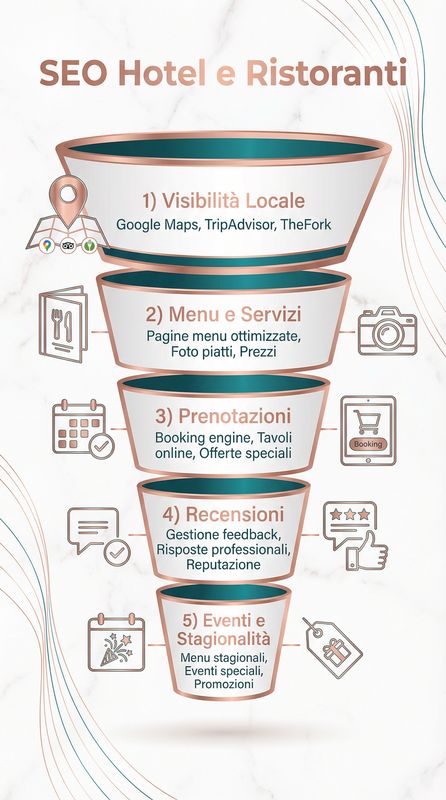 SEO Hotel e Ristoranti

1) Visibilità Locale
Google Maps, TripAdvisor, TheFork

2) Menu e Servizi
Pagine menu ottimizzate, Foto piatti, Prezzi

3) Prenotazioni
Booking engine, Tavoli online, Offerte speciali

Booking

4) Recensioni
Gestione feedback, Risposte professionali, Reputazione

5) Eventi e Stagionalità
Menu stagionali, Eventi speciali, Promozioni