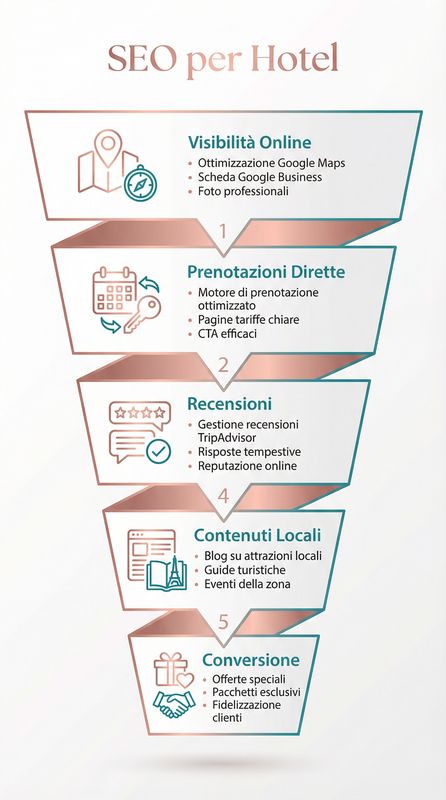 SEO per Hotel

Visibilità Online
• Ottimizzazione Google Maps
• Scheda Google Business
• Foto professionali

1

Prenotazioni Dirette
• Motore di prenotazione ottimizzato
• Pagine tariffe chiare
• CTA efficaci

2

Recensioni
• Gestione recensioni TripAdvisor
• Risposte tempestive
• Reputazione online

4

Contenuti Locali
• Blog su attrazioni locali
• Guide turistiche
• Eventi della zona

5

Conversione
• Offerte speciali
• Pacchetti esclusivi
• Fidelizzazione clienti