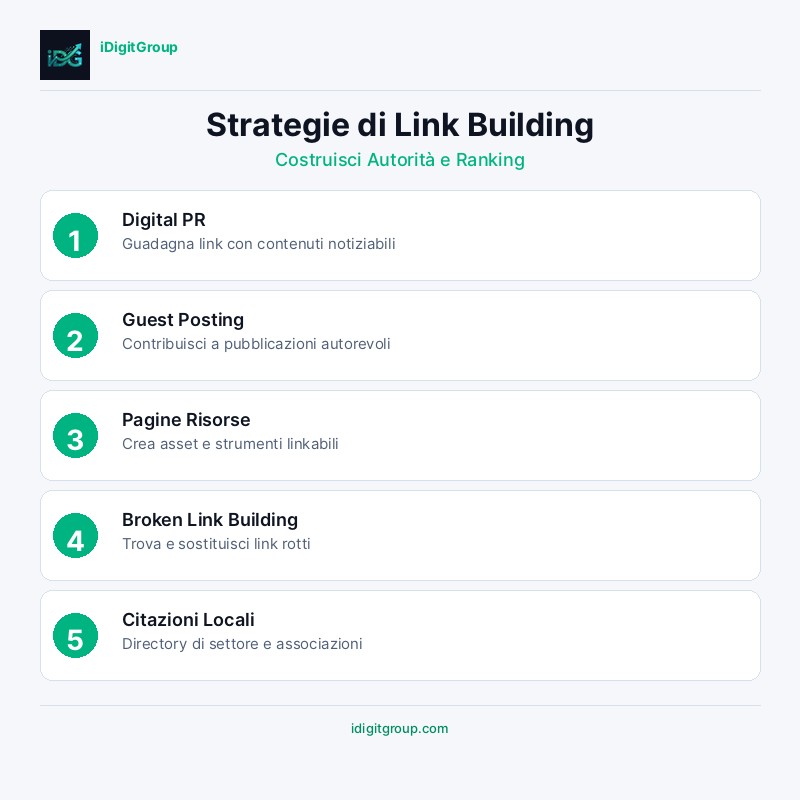 iDG

iDigitGroup

Strategie di Link Building

Costruisci Autorità e Ranking

1
Digital PR
Guadagna link con contenuti notiziabili

2
Guest Posting
Contribuisci a pubblicazioni autorevoli

3
Pagine Risorse
Crea asset e strumenti linkabili

4
Broken Link Building
Trova e sostituisci link rotti

5
Citazioni Locali
Directory di settore e associazioni

idigitgroup.com