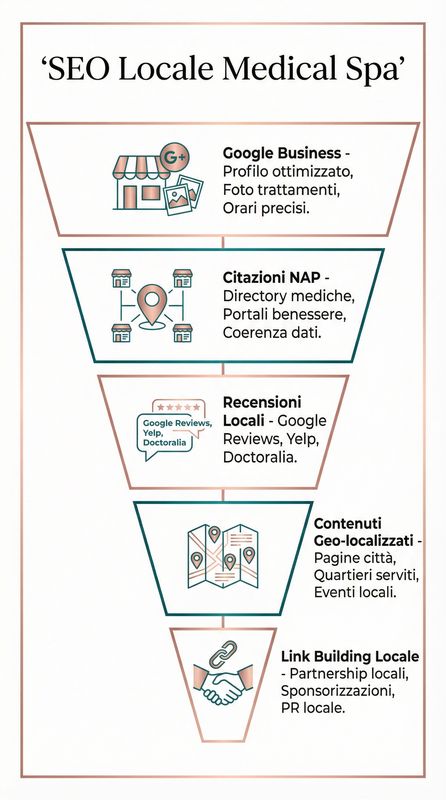 ‘SEO Locale Medical Spa’

G+

Google Business - Profilo ottimizzato, Foto trattamenti, Orari precisi.

Citazioni NAP - Directory mediche, Portali benessere, Coerenza dati.

Google Reviews, Yelp, Doctoralia

Recensioni Locali - Google Reviews, Yelp, Doctoralia.

Contenuti Geo-localizzati - Pagine città, Quartieri serviti, Eventi locali.

Link Building Locale - Partnership locali, Sponsorizzazioni, PR locale.