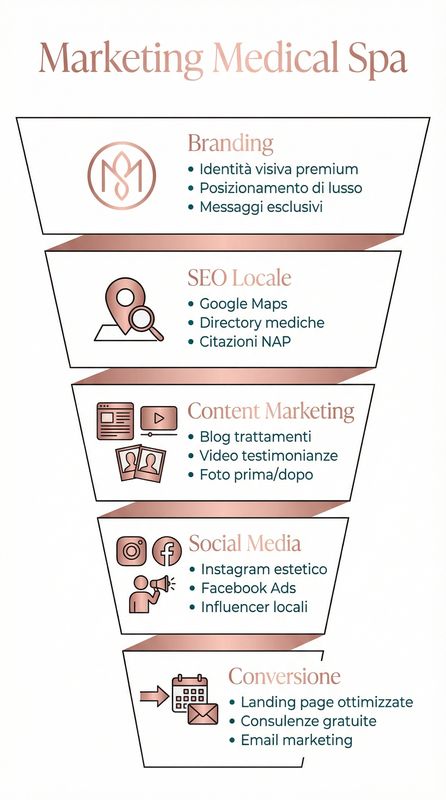 Marketing Medical Spa

Branding
• Identità visiva premium
• Posizionamento di lusso
• Messaggi esclusivi

SEO Locale
• Google Maps
• Directory mediche
• Citazioni NAP

Content Marketing
• Blog trattamenti
• Video testimonianze
• Foto prima/dopo

Social Media
• Instagram estetico
• Facebook Ads
• Influencer locali

Conversione
• Landing page ottimizzate
• Consulenze gratuite
• Email marketing